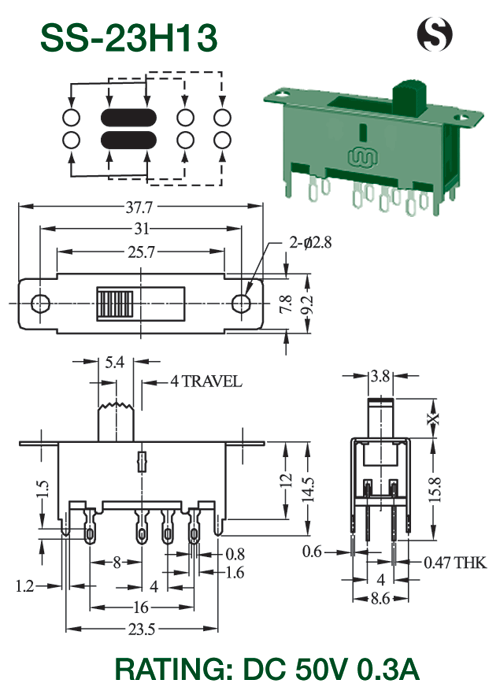 SS-23H13

S

37.7
31
25.7
2-ø2.8
7.8
9.2

5.4
4 TRAVEL
1.5
12
14.5
8
0.8
1.6
1.2
4
16
23.5

3.8
X
15.8
0.6
0.47 THK
4
8.6

RATING: DC 50V 0.3A