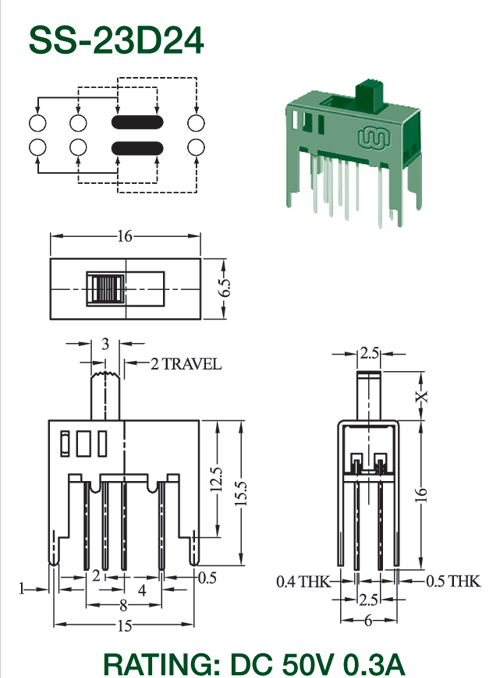 SS-23D24

16

6.5

3

2 TRAVEL

12.5

15.5

1

2

4

0.5

8

15

2.5

X

16

0.4 THK

0.5 THK

2.5

6

RATING: DC 50V 0.3A